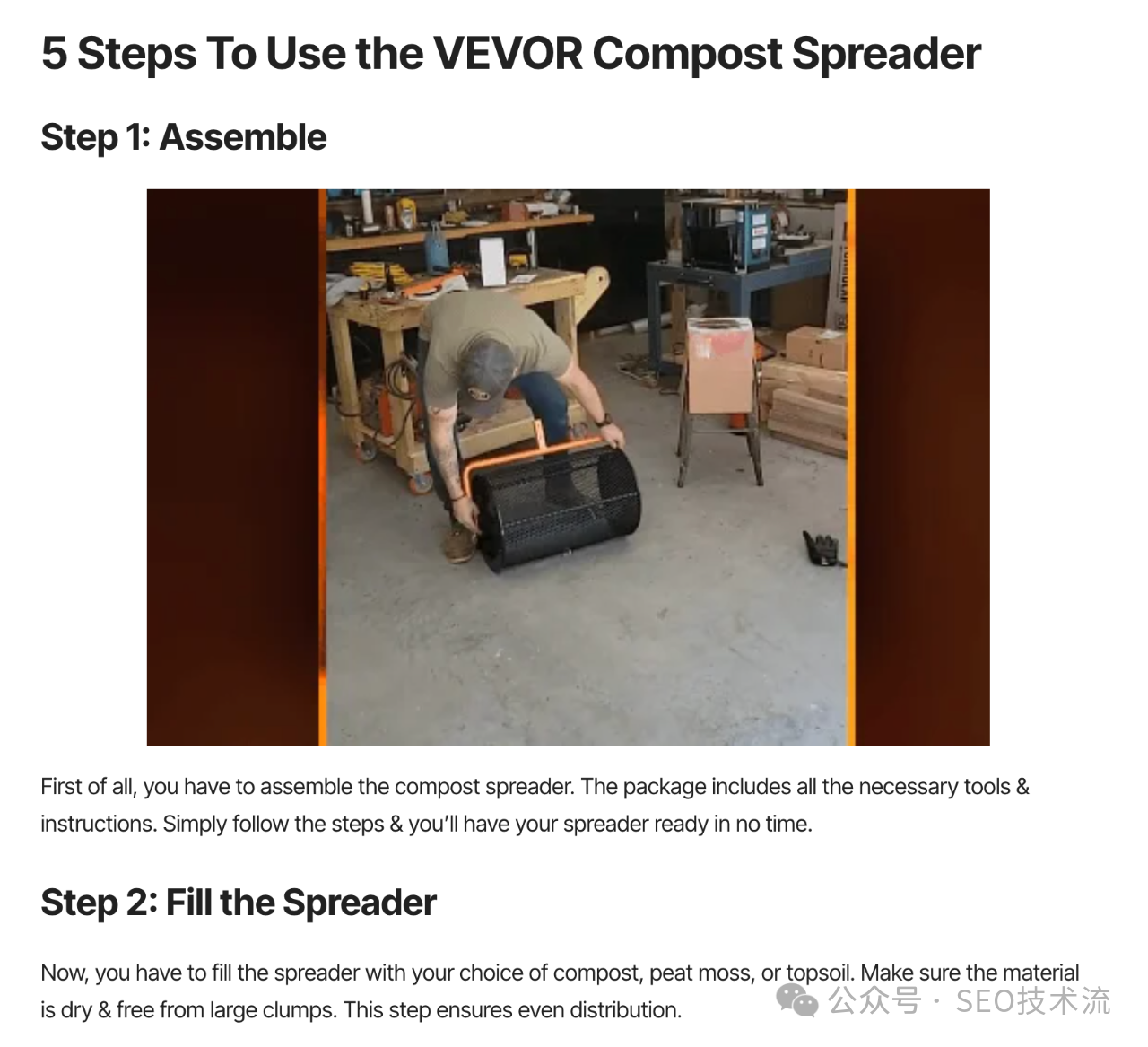 5 Steps To Use the VEVOR Compost Spreader

Step 1: Assemble

First of all, you have to assemble the compost spreader. The package includes all the necessary tools & instructions. Simply follow the steps & you'll have your spreader ready in no time.

Step 2: Fill the Spreader

Now, you have to fill the spreader with your choice of compost, peat moss, or topsoil. Make sure the material is dry & free from large clumps. This step ensures even distribution.

公众号 · SEO技术流